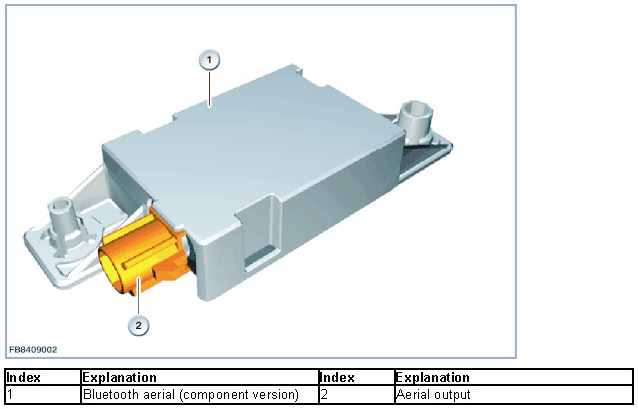 1

2

FB8409002

| Index | Explanation | Index | Explanation |
|---|---|---|---|
| 1 | Bluetooth aerial (component version) | 2 | Aerial output |