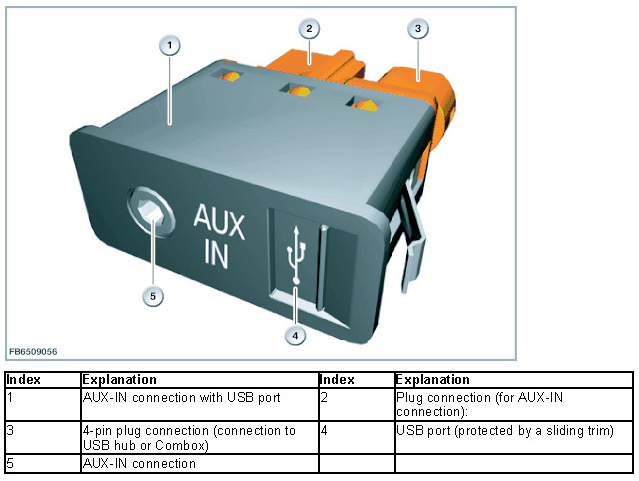 1
2
3
AUX IN
5
4
FB6509056

| Index | Explanation | Index | Explanation |
|---|---|---|---|
| 1 | AUX-IN connection with USB port | 2 | Plug connection (for AUX-IN connection): |
| 3 | 4-pin plug connection (connection to USB hub or Combox) | 4 | USB port (protected by a sliding trim) |
| 5 | AUX-IN connection | | |