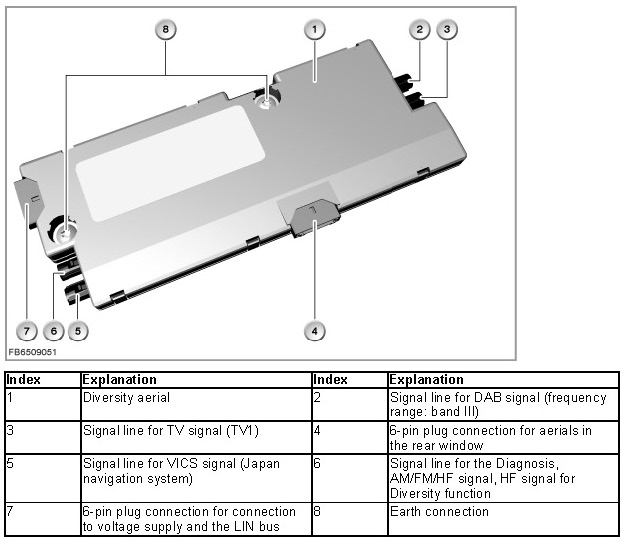 8
1
2
3
7
6
5
4
FB6509051

| Index | Explanation | Index | Explanation |
|---|---|---|---|
| 1 | Diversity aerial | 2 | Signal line for DAB signal (frequency range: band III) |
| 3 | Signal line for TV signal (TV1) | 4 | 6-pin plug connection for aerials in the rear window |
| 5 | Signal line for VICS signal (Japan navigation system) | 6 | Signal line for the Diagnosis, AM/FM/HF signal, HF signal for Diversity function |
| 7 | 6-pin plug connection for connection to voltage supply and the LIN bus | 8 | Earth connection |