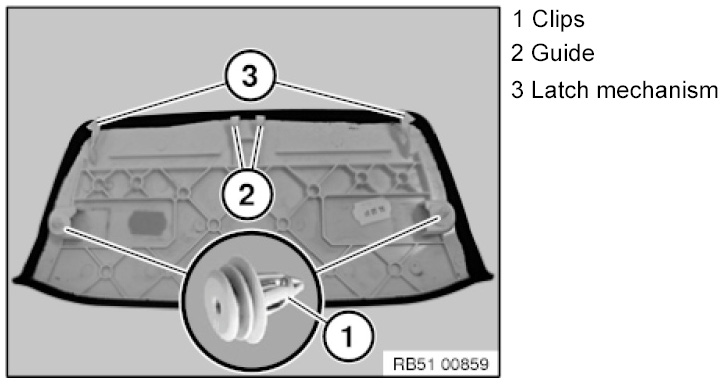 3

2

1

RB51 00859

1 Clips
2 Guide
3 Latch mechanism