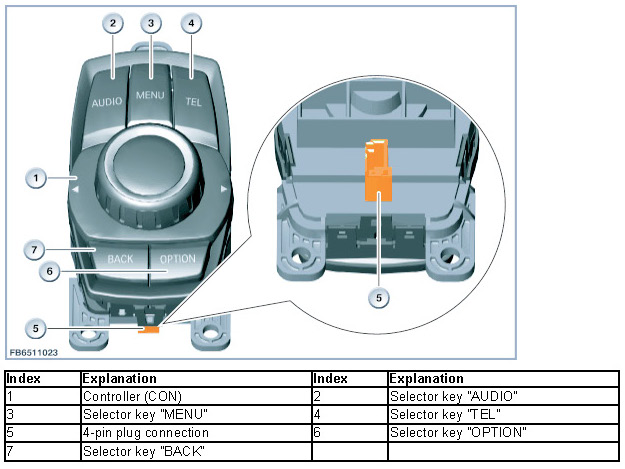 2
3
4
AUDIO
MENU
TEL
1
7
BACK
OPTION
6
5
5
FB6511023

| Index | Explanation | Index | Explanation |
|---|---|---|---|
| 1 | Controller (CON) | 2 | Selector key "AUDIO" |
| 3 | Selector key "MENU" | 4 | Selector key "TEL" |
| 5 | 4-pin plug connection | 6 | Selector key "OPTION" |
| 7 | Selector key "BACK" | | |