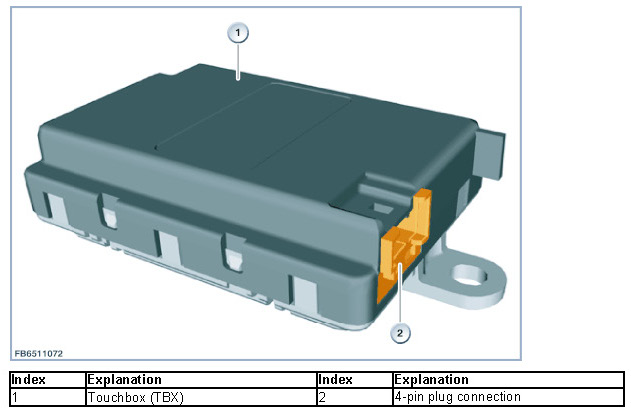 1

2

FB6511072

| Index | Explanation | Index | Explanation |
|---|---|---|---|
| 1 | Touchbox (TBX) | 2 | 4-pin plug connection |