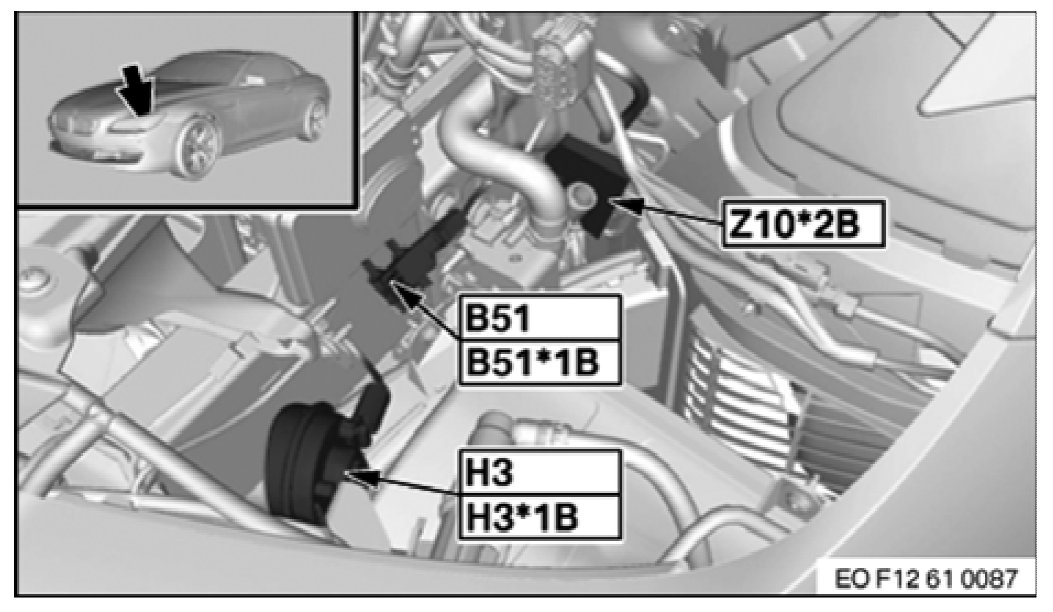 Z10*2B

B51
B51*1B

H3
H3*1B

EO F12 61 0087