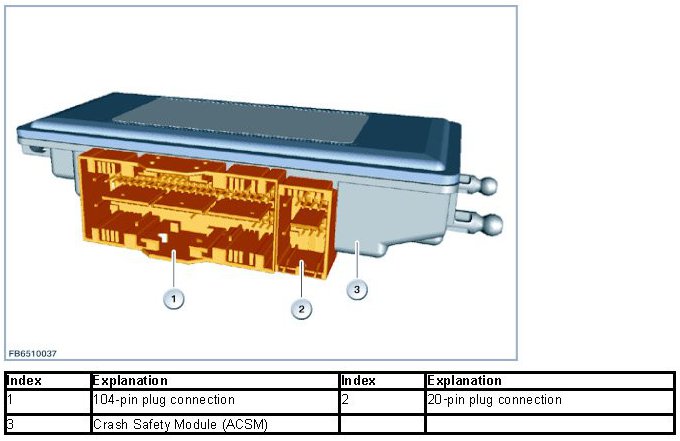 1

2

3

FB6510037

| Index | Explanation | Index | Explanation |
|---|---|---|---|
| 1 | 104-pin plug connection | 2 | 20-pin plug connection |
| 3 | Crash Safety Module (ACSM) | | |