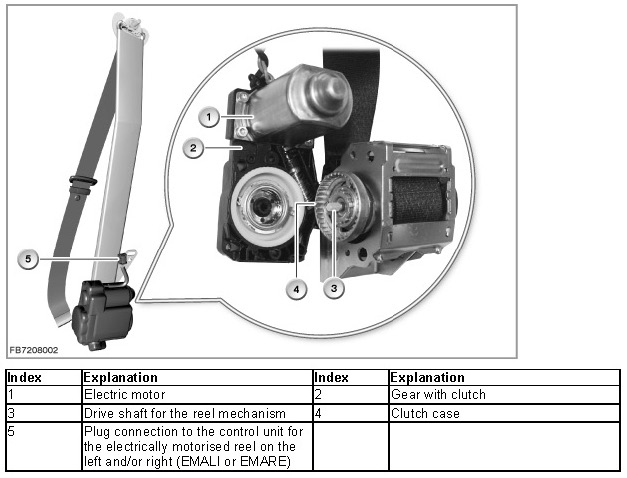 1
2
5
4
3
FB7208002

| Index | Explanation | Index | Explanation |
|---|---|---|---|
| 1 | Electric motor | 2 | Gear with clutch |
| 3 | Drive shaft for the reel mechanism | 4 | Clutch case |
| 5 | Plug connection to the control unit for the electrically motorised reel on the left and/or right (EMALI or EMARE) | | |