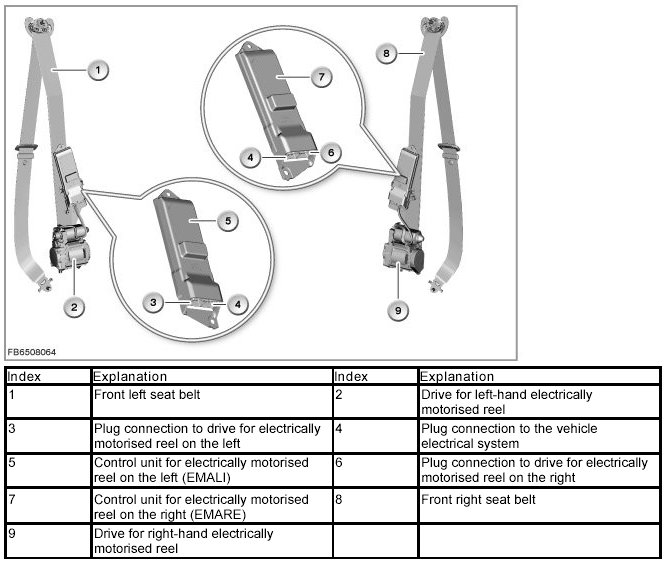 1

8

7

4

6

5

3

4

2

9

FB6508064

| Index | Explanation | Index | Explanation |
|---|---|---|---|
| 1 | Front left seat belt | 2 | Drive for left-hand electrically motorised reel |
| 3 | Plug connection to drive for electrically motorised reel on the left | 4 | Plug connection to the vehicle electrical system |
| 5 | Control unit for electrically motorised reel on the left (EMALI) | 6 | Plug connection to drive for electrically motorised reel on the right |
| 7 | Control unit for electrically motorised reel on the right (EMARE) | 8 | Front right seat belt |
| 9 | Drive for right-hand electrically motorised reel | | |