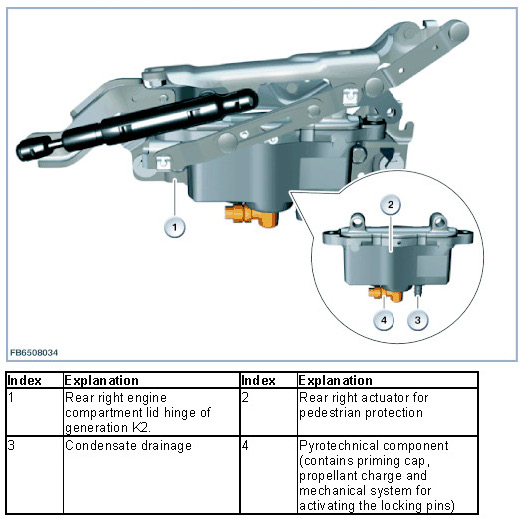 1

2

4

3

FB6508034

| Index | Explanation | Index | Explanation |
|---|---|---|---|
| 1 | Rear right engine compartment lid hinge of generation K2. | 2 | Rear right actuator for pedestrian protection |
| 3 | Condensate drainage | 4 | Pyrotechnical component (contains priming cap, propellant charge and mechanical system for activating the locking pins) |