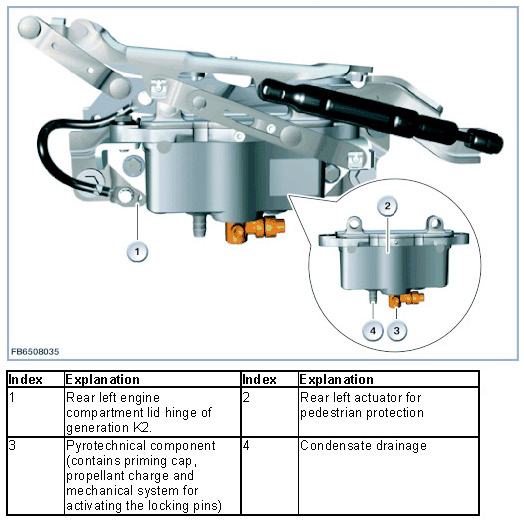 1

2

4

3

FB6508035

| Index | Explanation | Index | Explanation |
|---|---|---|---|
| 1 | Rear left engine compartment lid hinge of generation K2. | 2 | Rear left actuator for pedestrian protection |
| 3 | Pyrotechnical component (contains priming cap, propellant charge and mechanical system for activating the locking pins) | 4 | Condensate drainage |