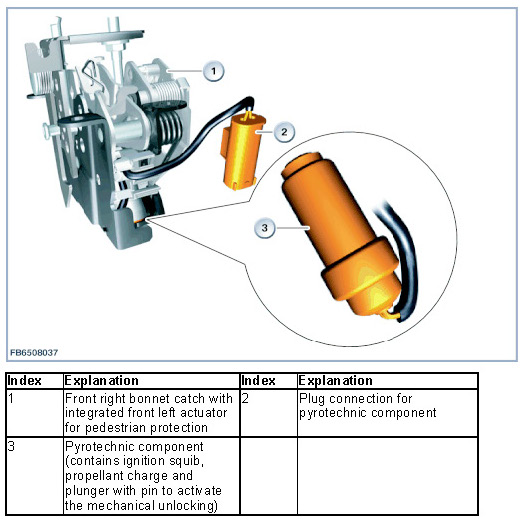 1

2

3

FB6508037

| Index | Explanation | Index | Explanation |
|---|---|---|---|
| 1 | Front right bonnet catch with integrated front left actuator for pedestrian protection | 2 | Plug connection for pyrotechnic component |
| 3 | Pyrotechnic component (contains ignition squib, propellant charge and plunger with pin to activate the mechanical unlocking) | | |