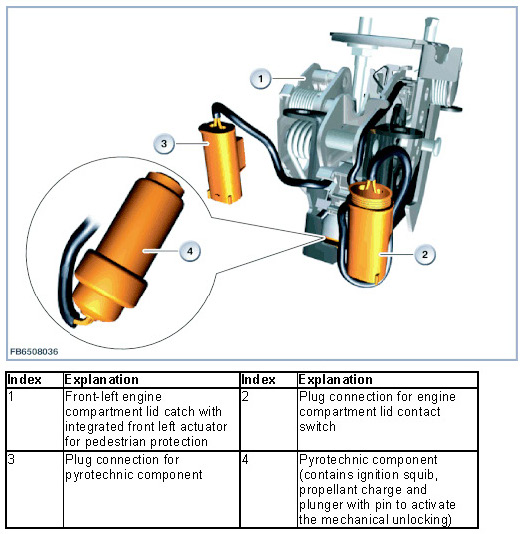 1

3

4

2

FB6508036

| Index | Explanation | Index | Explanation |
|---|---|---|---|
| 1 | Front-left engine compartment lid catch with integrated front left actuator for pedestrian protection | 2 | Plug connection for engine compartment lid contact switch |
| 3 | Plug connection for pyrotechnic component | 4 | Pyrotechnic component (contains ignition squib, propellant charge and plunger with pin to activate the mechanical unlocking) |