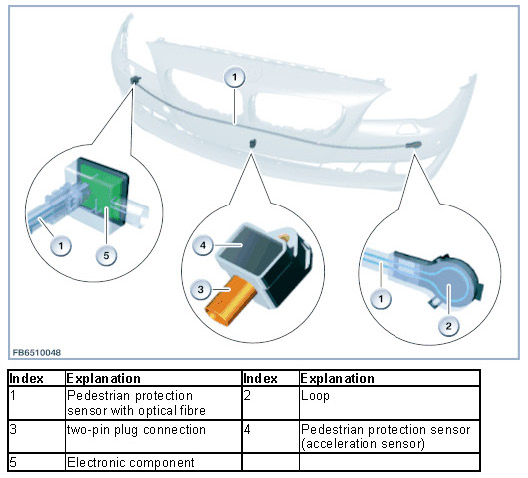 1

1

5

4

3

1

2

FB6510048

| Index | Explanation | Index | Explanation |
|---|---|---|---|
| 1 | Pedestrian protection sensor with optical fibre | 2 | Loop |
| 3 | two-pin plug connection | 4 | Pedestrian protection sensor (acceleration sensor) |
| 5 | Electronic component | | |