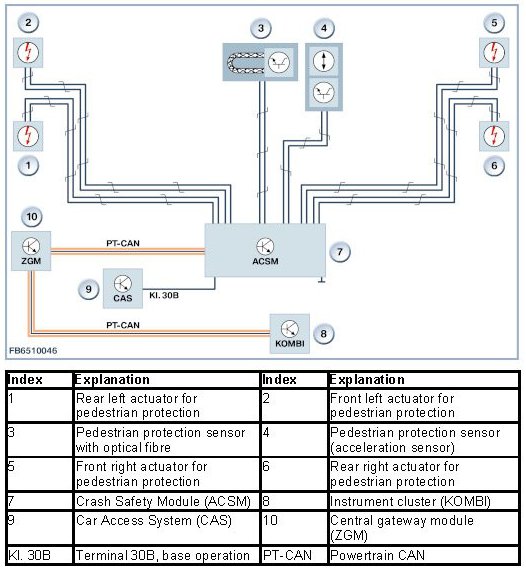 2

3

4

5

1

6

10

ZGM

PT-CAN

ACSM

7

9

CAS

Kl. 30B

PT-CAN

KOMBI

8

FB6510046

| Index | Explanation | Index | Explanation |
|---|---|---|---|
| 1 | Rear left actuator for pedestrian protection | 2 | Front left actuator for pedestrian protection |
| 3 | Pedestrian protection sensor with optical fibre | 4 | Pedestrian protection sensor (acceleration sensor) |
| 5 | Front right actuator for pedestrian protection | 6 | Rear right actuator for pedestrian protection |
| 7 | Crash Safety Module (ACSM) | 8 | Instrument cluster (KOMBI) |
| 9 | Car Access System (CAS) | 10 | Central gateway module (ZGM) |
| Kl. 30B | Terminal 30B, base operation | PT-CAN | Powertrain CAN |