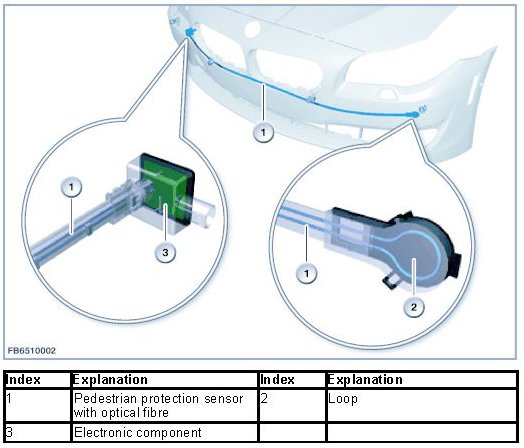 1

1

3

1

2

FB6510002

| Index | Explanation | Index | Explanation |
|---|---|---|---|
| 1 | Pedestrian protection sensor with optical fibre | 2 | Loop |
| 3 | Electronic component | | |