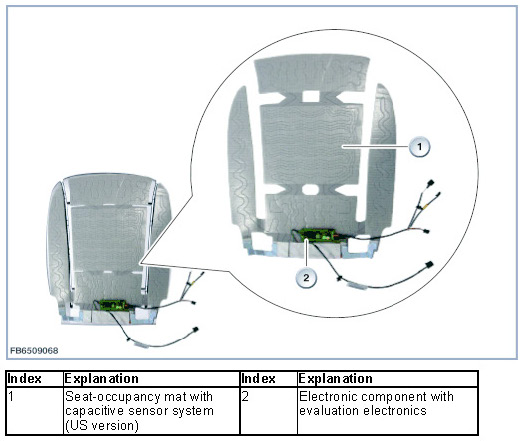 1

2

FB6509068

| Index | Explanation | Index | Explanation |
|---|---|---|---|
| 1 | Seat-occupancy mat with capacitive sensor system (US version) | 2 | Electronic component with evaluation electronics |