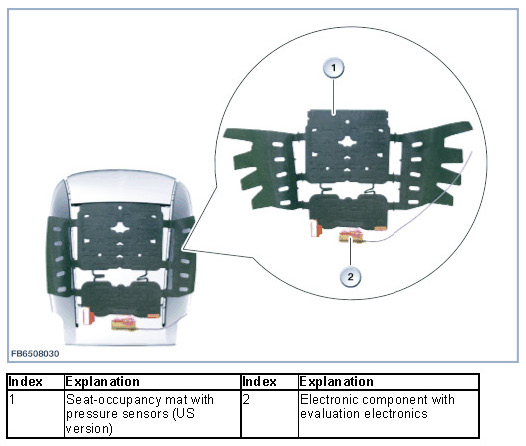 1

2

FB6508030

| Index | Explanation | Index | Explanation |
|---|---|---|---|
| 1 | Seat-occupancy mat with pressure sensors (US version) | 2 | Electronic component with evaluation electronics |