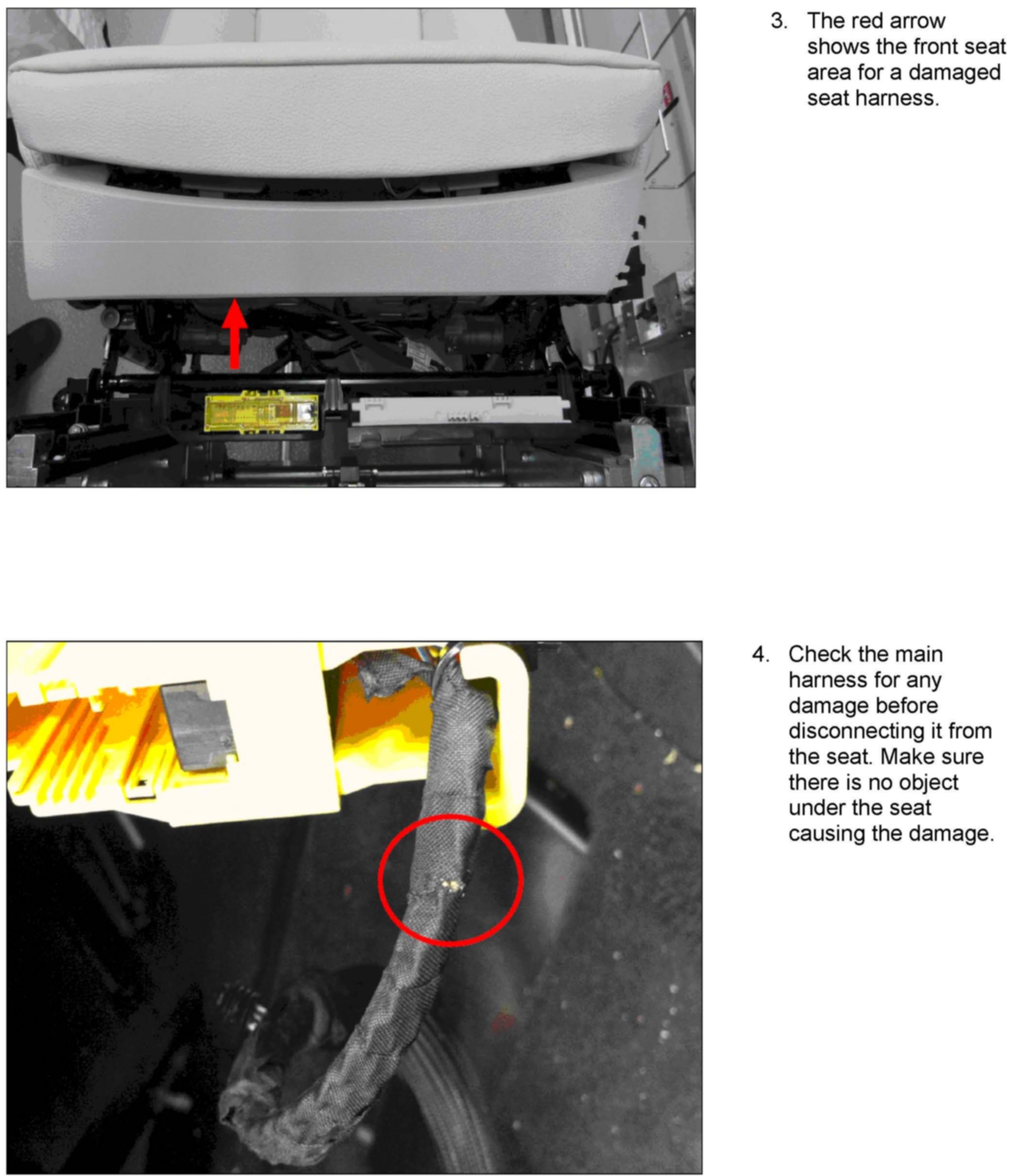 3. The red arrow shows the front seat area for a damaged seat harness.

4. Check the main harness for any damage before disconnecting it from the seat. Make sure there is no object under the seat causing the damage.