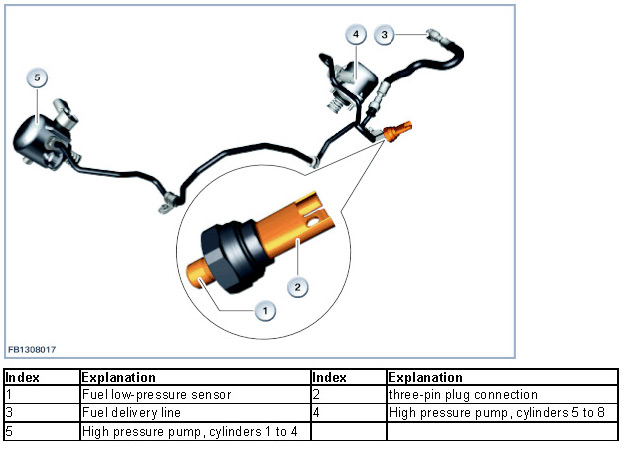 5

4

3

2

1

FB1308017

| Index | Explanation | Index | Explanation |
|---|---|---|---|
| 1 | Fuel low-pressure sensor | 2 | three-pin plug connection |
| 3 | Fuel delivery line | 4 | High pressure pump, cylinders 5 to 8 |
| 5 | High pressure pump, cylinders 1 to 4 | | |