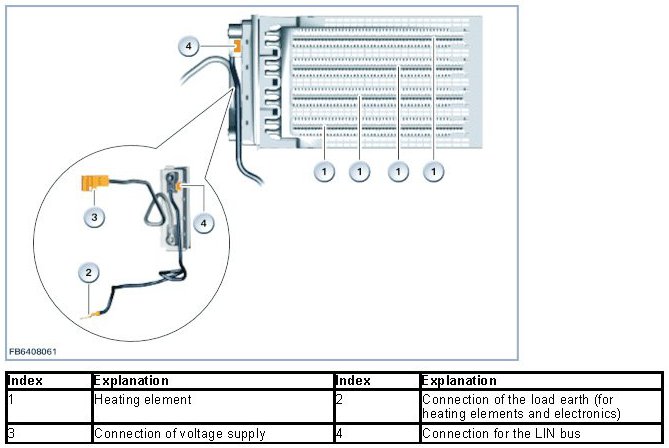 4

1 1 1 1

3

4

2

FB6408061

| Index | Explanation | Index | Explanation |
|---|---|---|---|
| 1 | Heating element | 2 | Connection of the load earth (for heating elements and electronics) |
| 3 | Connection of voltage supply | 4 | Connection for the LIN bus |