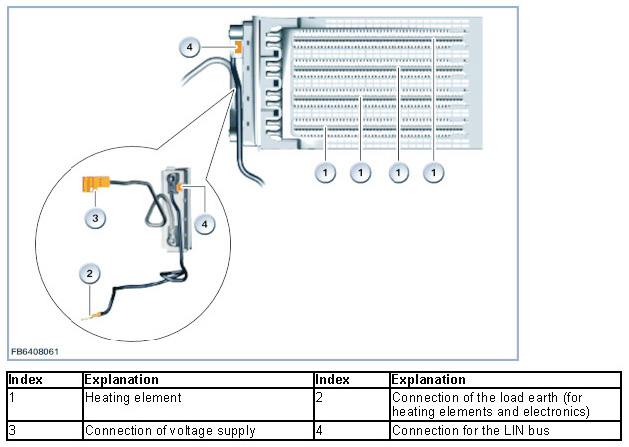 4

1 1 1 1

3

4

2

FB6408061

| Index | Explanation | Index | Explanation |
|---|---|---|---|
| 1 | Heating element | 2 | Connection of the load earth (for heating elements and electronics) |
| 3 | Connection of voltage supply | 4 | Connection for the LIN bus |