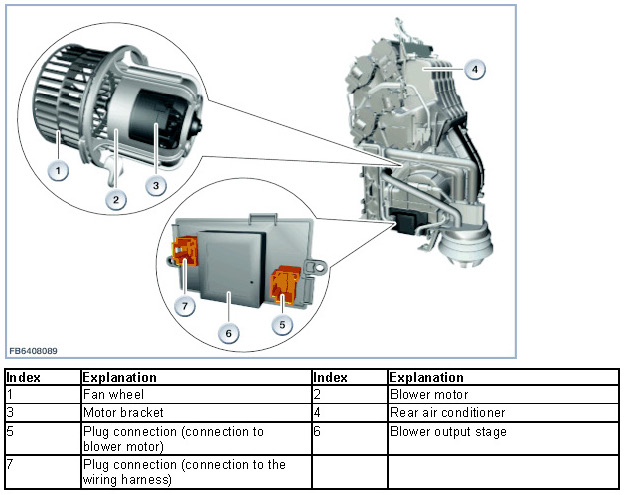 4

1

2

3

7

6

5

FB6408089

| Index | Explanation | Index | Explanation |
|---|---|---|---|
| 1 | Fan wheel | 2 | Blower motor |
| 3 | Motor bracket | 4 | Rear air conditioner |
| 5 | Plug connection (connection to blower motor) | 6 | Blower output stage |
| 7 | Plug connection (connection to the wiring harness) | | |