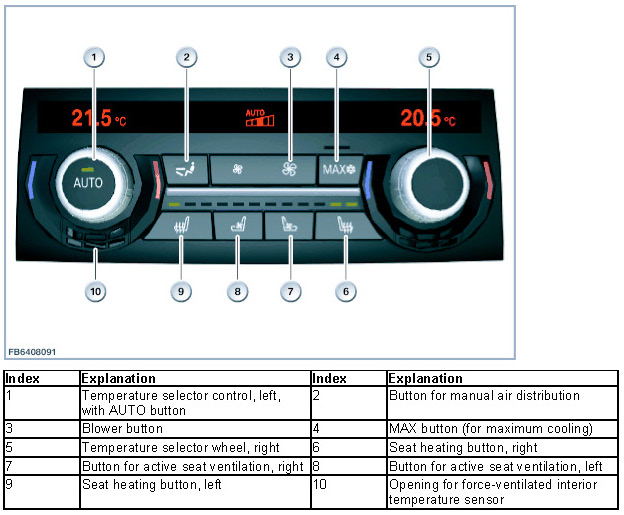 1 2 3 4 5

21.5 °C

AUTO

20.5 °C

AUTO

MAX

10 9 8 7 6

FB6408091

| Index | Explanation | Index | Explanation |
|---|---|---|---|
| 1 | Temperature selector control, left, with AUTO button | 2 | Button for manual air distribution |
| 3 | Blower button | 4 | MAX button (for maximum cooling) |
| 5 | Temperature selector wheel, right | 6 | Seat heating button, right |
| 7 | Button for active seat ventilation, right | 8 | Button for active seat ventilation, left |
| 9 | Seat heating button, left | 10 | Opening for force-ventilated interior temperature sensor |