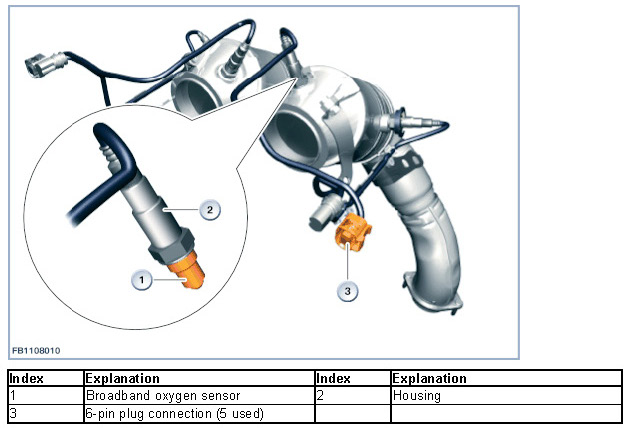 2

1

3

FB1108010

| Index | Explanation | Index | Explanation |
|---|---|---|---|
| 1 | Broadband oxygen sensor | 2 | Housing |
| 3 | 6-pin plug connection (5 used) | | |