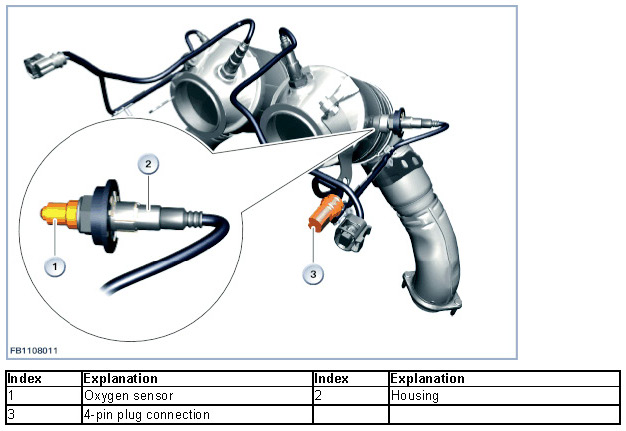 2

1

3

FB1108011

| Index | Explanation | Index | Explanation |
|---|---|---|---|
| 1 | Oxygen sensor | 2 | Housing |
| 3 | 4-pin plug connection | | |