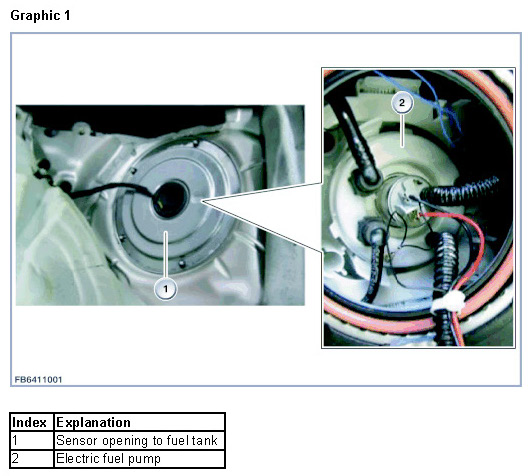 Graphic 1

2

1

FB6411001

| Index | Explanation |
|---|---|
| 1 | Sensor opening to fuel tank |
| 2 | Electric fuel pump |