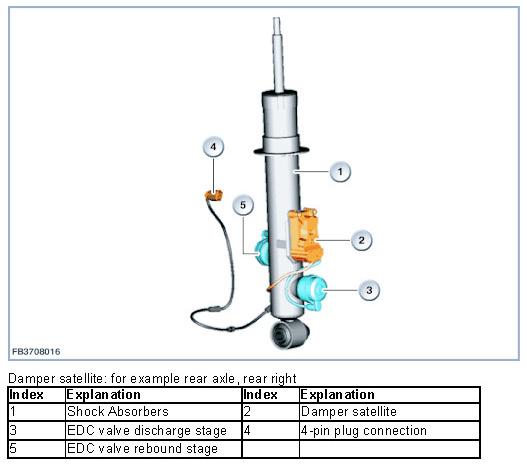 4

1

5

2

3

FB3708016

Damper satellite: for example rear axle, rear right

| Index | Explanation | Index | Explanation |
|---|---|---|---|
| 1 | Shock Absorbers | 2 | Damper satellite |
| 3 | EDC valve discharge stage | 4 | 4-pin plug connection |
| 5 | EDC valve rebound stage | | |