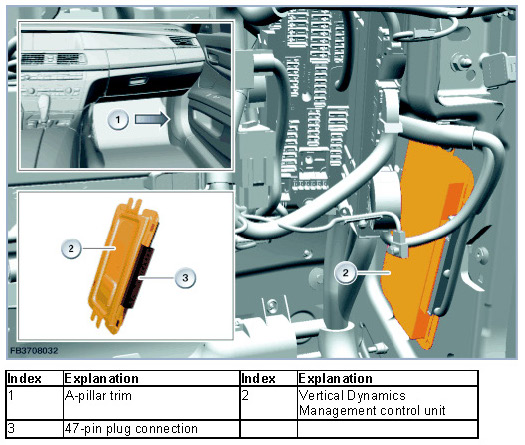 1

2

3

2

FB3708032

| Index | Explanation | Index | Explanation |
|---|---|---|---|
| 1 | A-pillar trim | 2 | Vertical Dynamics Management control unit |
| 3 | 47-pin plug connection | | |