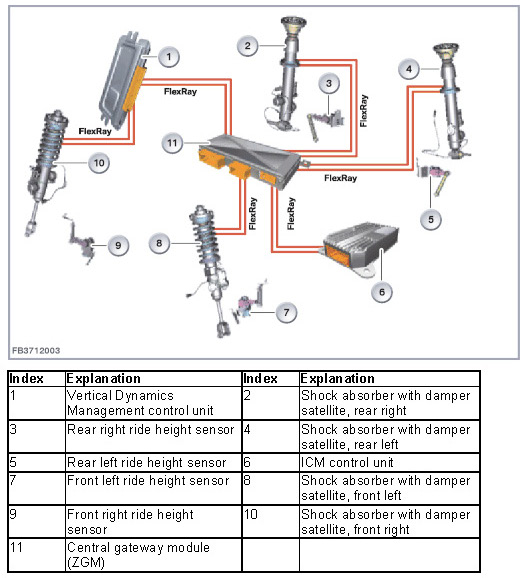 1
2
3
4
FlexRay
FlexRay
FlexRay
11
10
FlexRay
FlexRay
FlexRay
5
9
8
6
7
FB3712003

| Index | Explanation | Index | Explanation |
|---|---|---|---|
| 1 | Vertical Dynamics Management control unit | 2 | Shock absorber with damper satellite, rear right |
| 3 | Rear right ride height sensor | 4 | Shock absorber with damper satellite, rear left |
| 5 | Rear left ride height sensor | 6 | ICM control unit |
| 7 | Front left ride height sensor | 8 | Shock absorber with damper satellite, front left |
| 9 | Front right ride height sensor | 10 | Shock absorber with damper satellite, front right |
| 11 | Central gateway module (ZGM) | | |