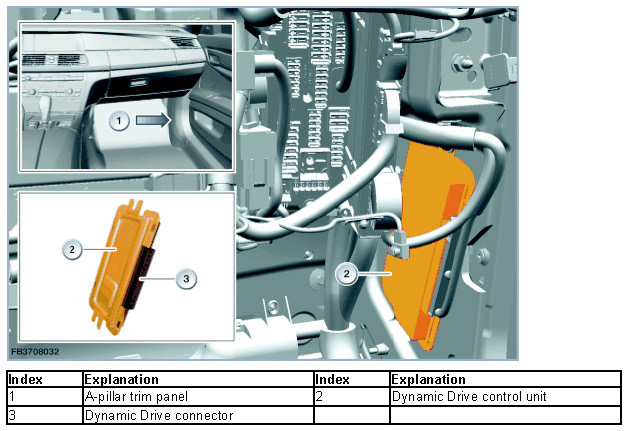 1

2

3

2

FB3708032

| Index | Explanation | Index | Explanation |
|---|---|---|---|
| 1 | A-pillar trim panel | 2 | Dynamic Drive control unit |
| 3 | Dynamic Drive connector | | |