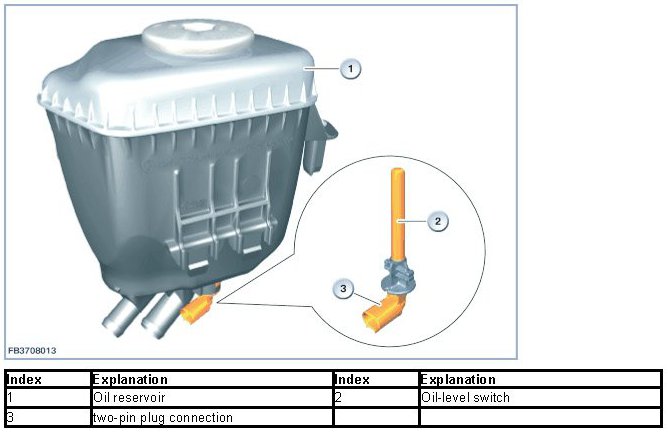 1

2

3

FB3708013

| Index | Explanation | Index | Explanation |
|---|---|---|---|
| 1 | Oil reservoir | 2 | Oil-level switch |
| 3 | two-pin plug connection | | |