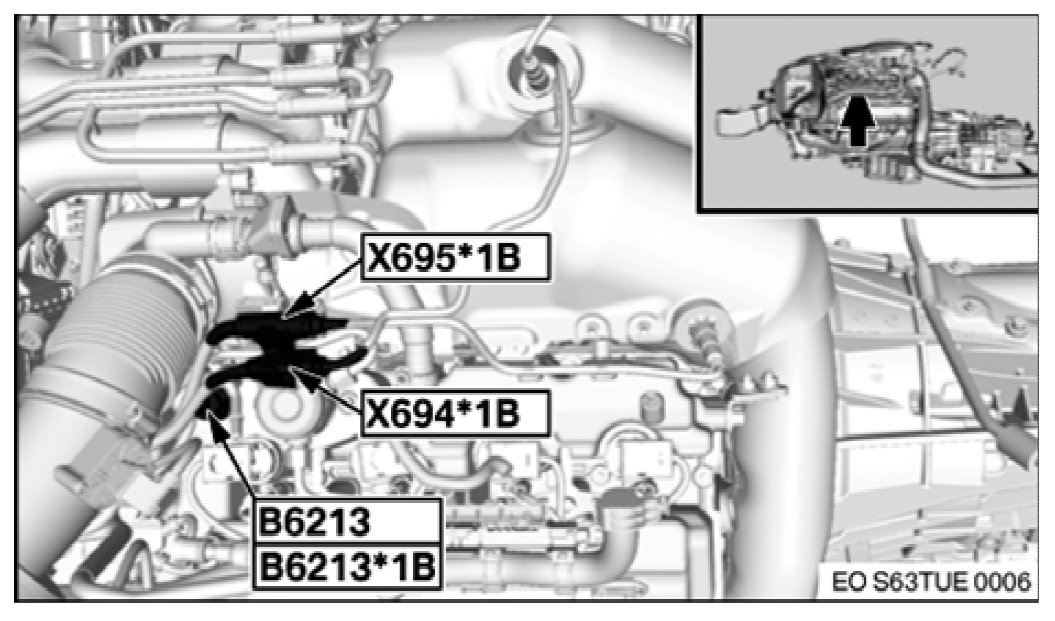 X695*1B

X694*1B

B6213

B6213*1B

EO S63TUE 0006