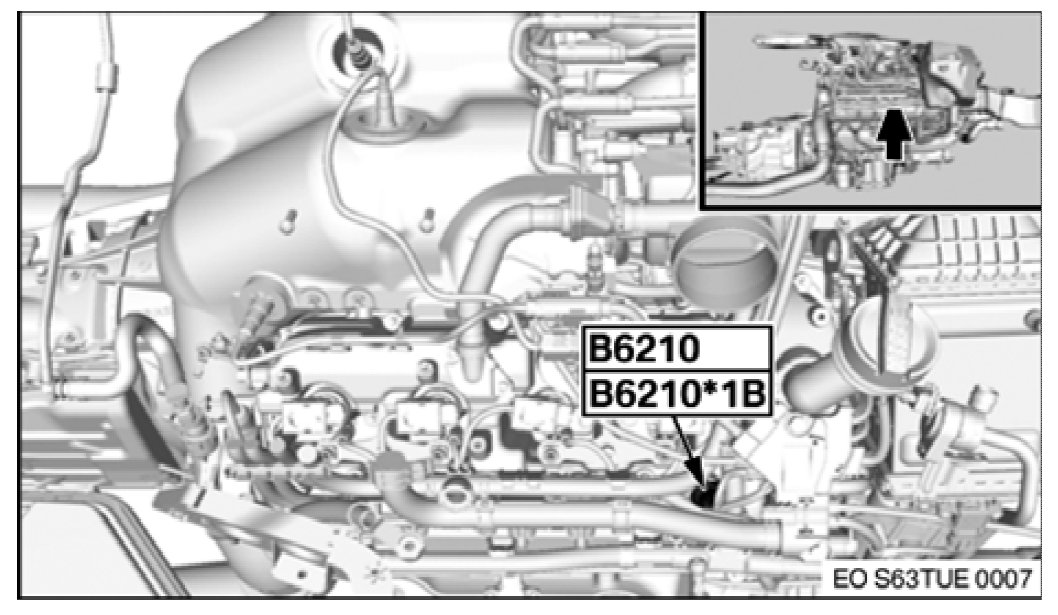 B6210
B6210*1B
EO S63TUE 0007