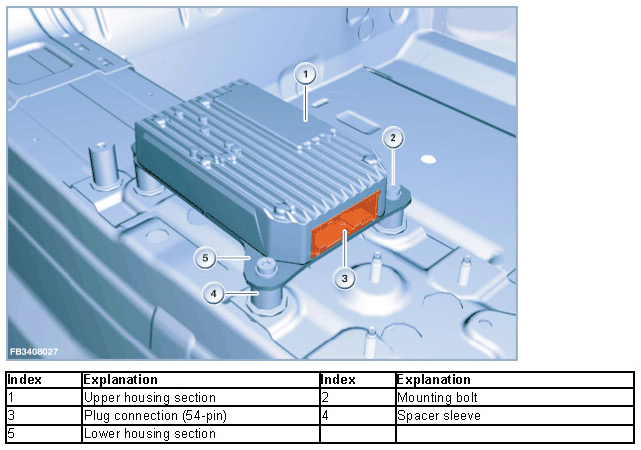 1
2
5
3
4
FB3408027

| Index | Explanation | Index | Explanation |
|---|---|---|---|
| 1 | Upper housing section | 2 | Mounting bolt |
| 3 | Plug connection (54-pin) | 4 | Spacer sleeve |
| 5 | Lower housing section | | |