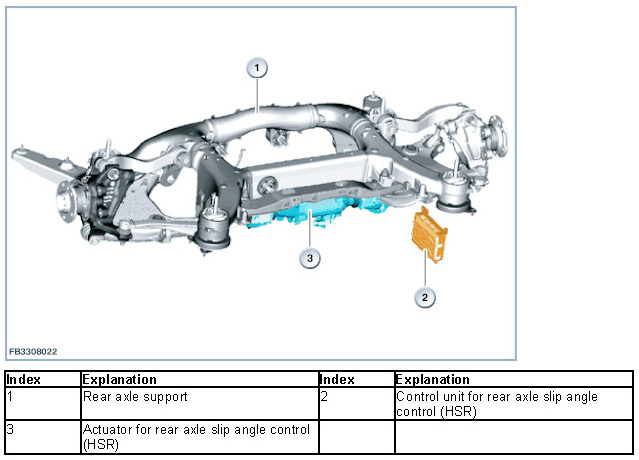 1

3

2

FB3308022

| Index | Explanation | Index | Explanation |
|---|---|---|---|
| 1 | Rear axle support | 2 | Control unit for rear axle slip angle control (HSR) |
| 3 | Actuator for rear axle slip angle control (HSR) | | |