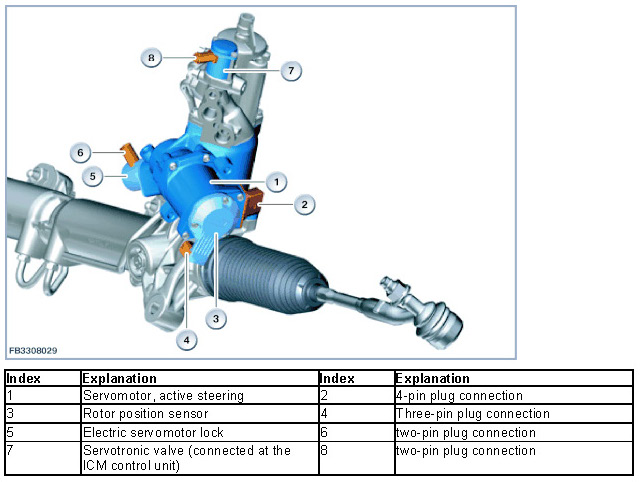 8
7
6
5
1
2
3
4
FB3308029

| Index | Explanation | Index | Explanation |
|---|---|---|---|
| 1 | Servomotor, active steering | 2 | 4-pin plug connection |
| 3 | Rotor position sensor | 4 | Three-pin plug connection |
| 5 | Electric servomotor lock | 6 | two-pin plug connection |
| 7 | Servotronic valve (connected at the ICM control unit) | 8 | two-pin plug connection |