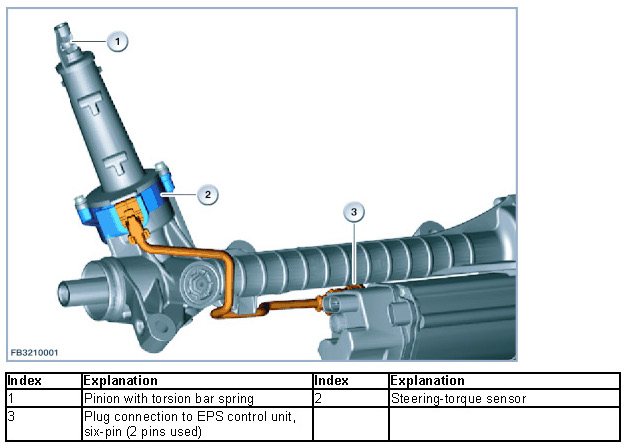 1

2

3

FB3210001

| Index | Explanation | Index | Explanation |
|---|---|---|---|
| 1 | Pinion with torsion bar spring | 2 | Steering-torque sensor |
| 3 | Plug connection to EPS control unit, six-pin (2 pins used) | | |