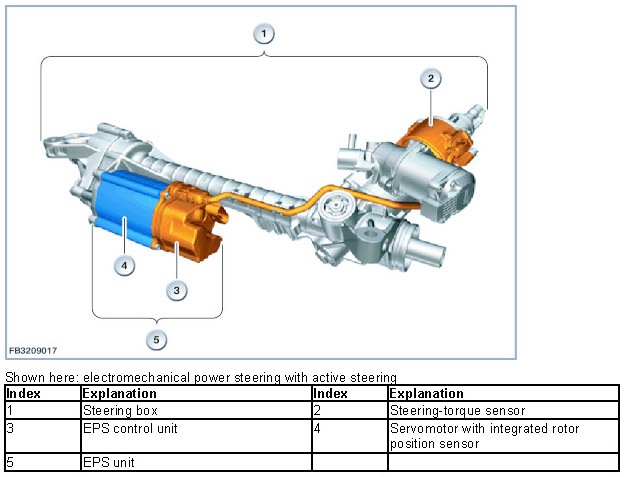 1

2

4

3

5

FB3209017

Shown here: electromechanical power steering with active steering

| Index | Explanation | Index | Explanation |
|---|---|---|---|
| 1 | Steering box | 2 | Steering-torque sensor |
| 3 | EPS control unit | 4 | Servomotor with integrated rotor position sensor |
| 5 | EPS unit | | |