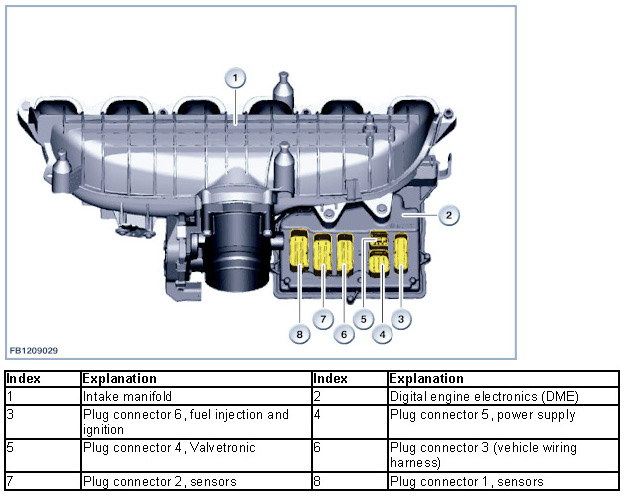 1

2

8 7 6 5 4 3

FB1209029

| Index | Explanation | Index | Explanation |
|---|---|---|---|
| 1 | Intake manifold | 2 | Digital engine electronics (DME) |
| 3 | Plug connector 6, fuel injection and ignition | 4 | Plug connector 5, power supply |
| 5 | Plug connector 4, Valvetronic | 6 | Plug connector 3 (vehicle wiring harness) |
| 7 | Plug connector 2, sensors | 8 | Plug connector 1, sensors |