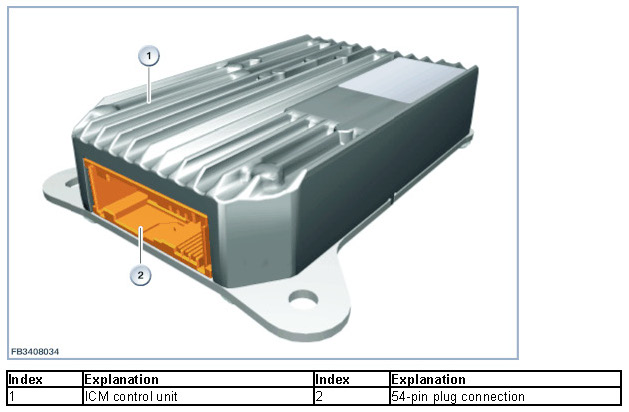 1

2

FB3408034

| Index | Explanation | Index | Explanation |
|---|---|---|---|
| 1 | ICM control unit | 2 | 54-pin plug connection |