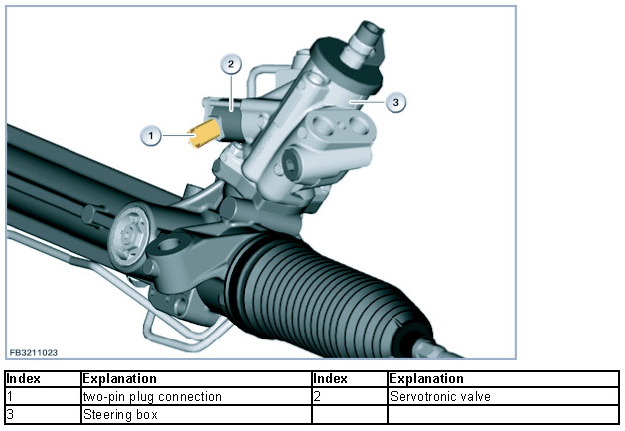 2

3

1

FB3211023

| Index | Explanation | Index | Explanation |
|---|---|---|---|
| 1 | two-pin plug connection | 2 | Servotronic valve |
| 3 | Steering box | | |