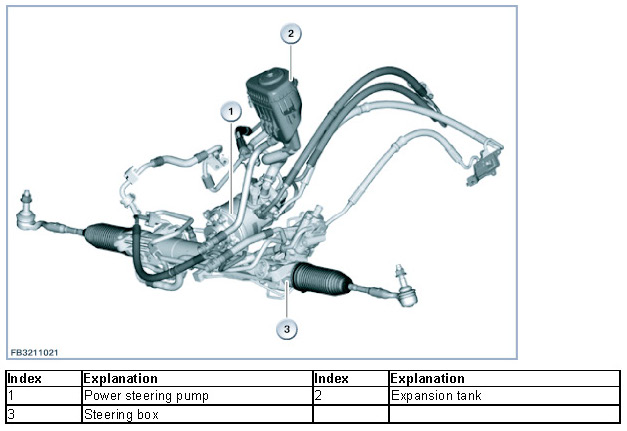 2
1
3
FB3211021

| Index | Explanation | Index | Explanation |
|---|---|---|---|
| 1 | Power steering pump | 2 | Expansion tank |
| 3 | Steering box | | |