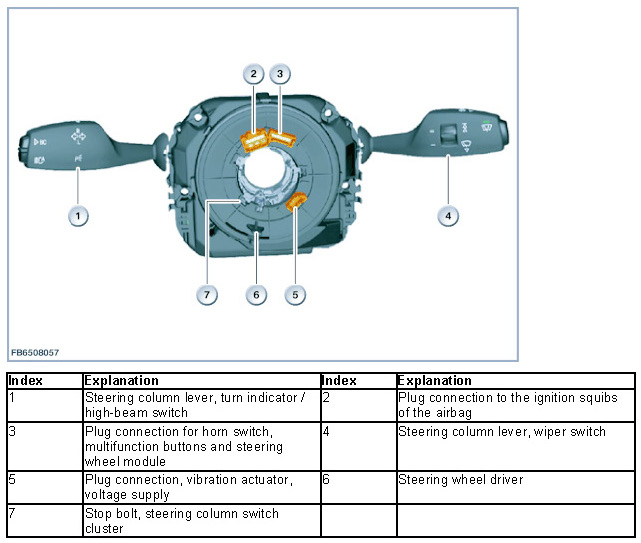 2 3

1

4

7 6 5

FB6508057

| Index | Explanation | Index | Explanation |
|---|---|---|---|
| 1 | Steering column lever, turn indicator / high-beam switch | 2 | Plug connection to the ignition squibs of the airbag |
| 3 | Plug connection for horn switch, multifunction buttons and steering wheel module | 4 | Steering column lever, wiper switch |
| 5 | Plug connection, vibration actuator, voltage supply | 6 | Steering wheel driver |
| 7 | Stop bolt, steering column switch cluster | | |