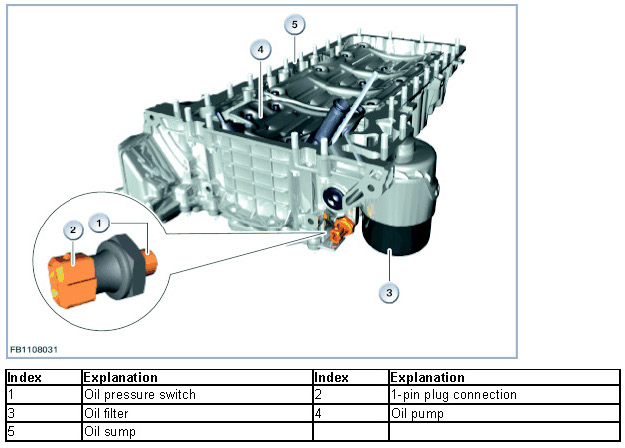 5
4
2
1
3
FB1108031

| Index | Explanation | Index | Explanation |
|---|---|---|---|
| 1 | Oil pressure switch | 2 | 1-pin plug connection |
| 3 | Oil filter | 4 | Oil pump |
| 5 | Oil sump | | |