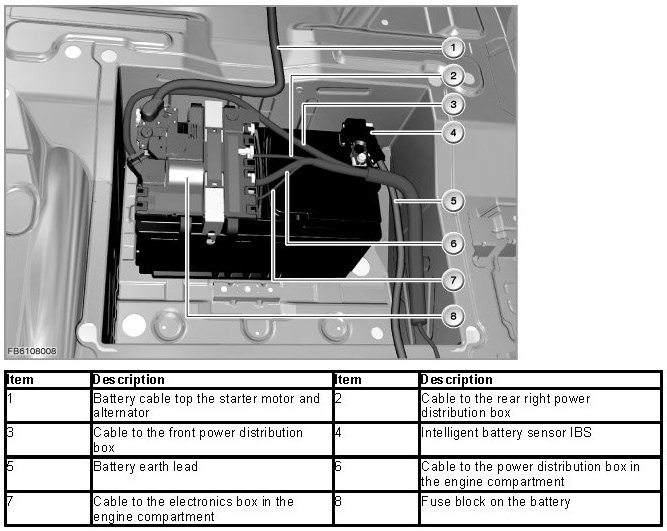 1
2
3
4
5
6
7
8
FB6108008

| Item | Description | Item | Description |
|---|---|---|---|
| 1 | Battery cable top the starter motor and alternator | 2 | Cable to the rear right power distribution box |
| 3 | Cable to the front power distribution box | 4 | Intelligent battery sensor IBS |
| 5 | Battery earth lead | 6 | Cable to the power distribution box in the engine compartment |
| 7 | Cable to the electronics box in the engine compartment | 8 | Fuse block on the battery |