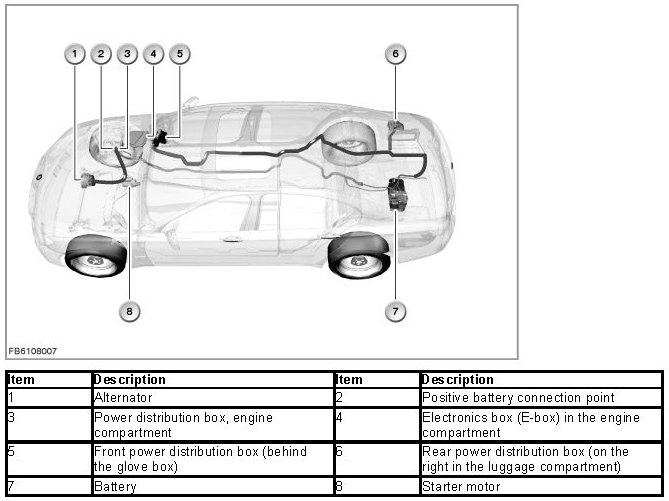 1 2 3 4 5 6

8 7

FB6108007

| Item | Description | Item | Description |
|---|---|---|---|
| 1 | Alternator | 2 | Positive battery connection point |
| 3 | Power distribution box, engine compartment | 4 | Electronics box (E-box) in the engine compartment |
| 5 | Front power distribution box (behind the glove box) | 6 | Rear power distribution box (on the right in the luggage compartment) |
| 7 | Battery | 8 | Starter motor |