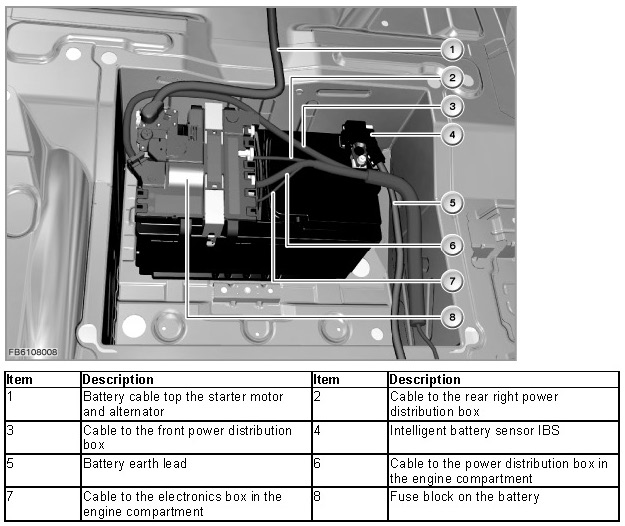 1
2
3
4
5
6
7
8
FB6108008

| Item | Description | Item | Description |
|---|---|---|---|
| 1 | Battery cable top the starter motor and alternator | 2 | Cable to the rear right power distribution box |
| 3 | Cable to the front power distribution box | 4 | Intelligent battery sensor IBS |
| 5 | Battery earth lead | 6 | Cable to the power distribution box in the engine compartment |
| 7 | Cable to the electronics box in the engine compartment | 8 | Fuse block on the battery |