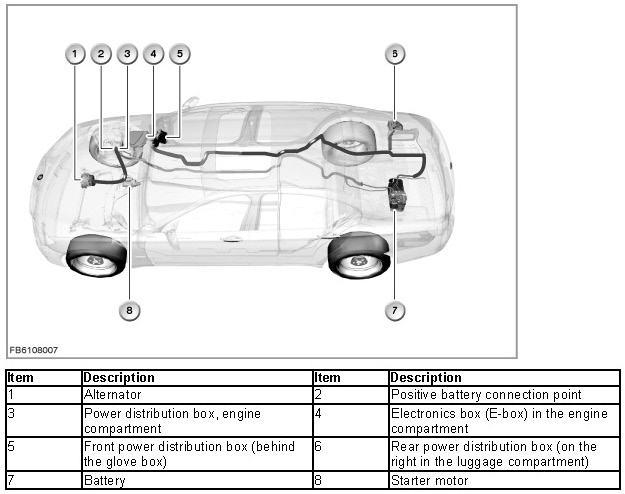 1 2 3 4 5 6

8 7

FB6108007

| Item | Description | Item | Description |
|---|---|---|---|
| 1 | Alternator | 2 | Positive battery connection point |
| 3 | Power distribution box, engine compartment | 4 | Electronics box (E-box) in the engine compartment |
| 5 | Front power distribution box (behind the glove box) | 6 | Rear power distribution box (on the right in the luggage compartment) |
| 7 | Battery | 8 | Starter motor |